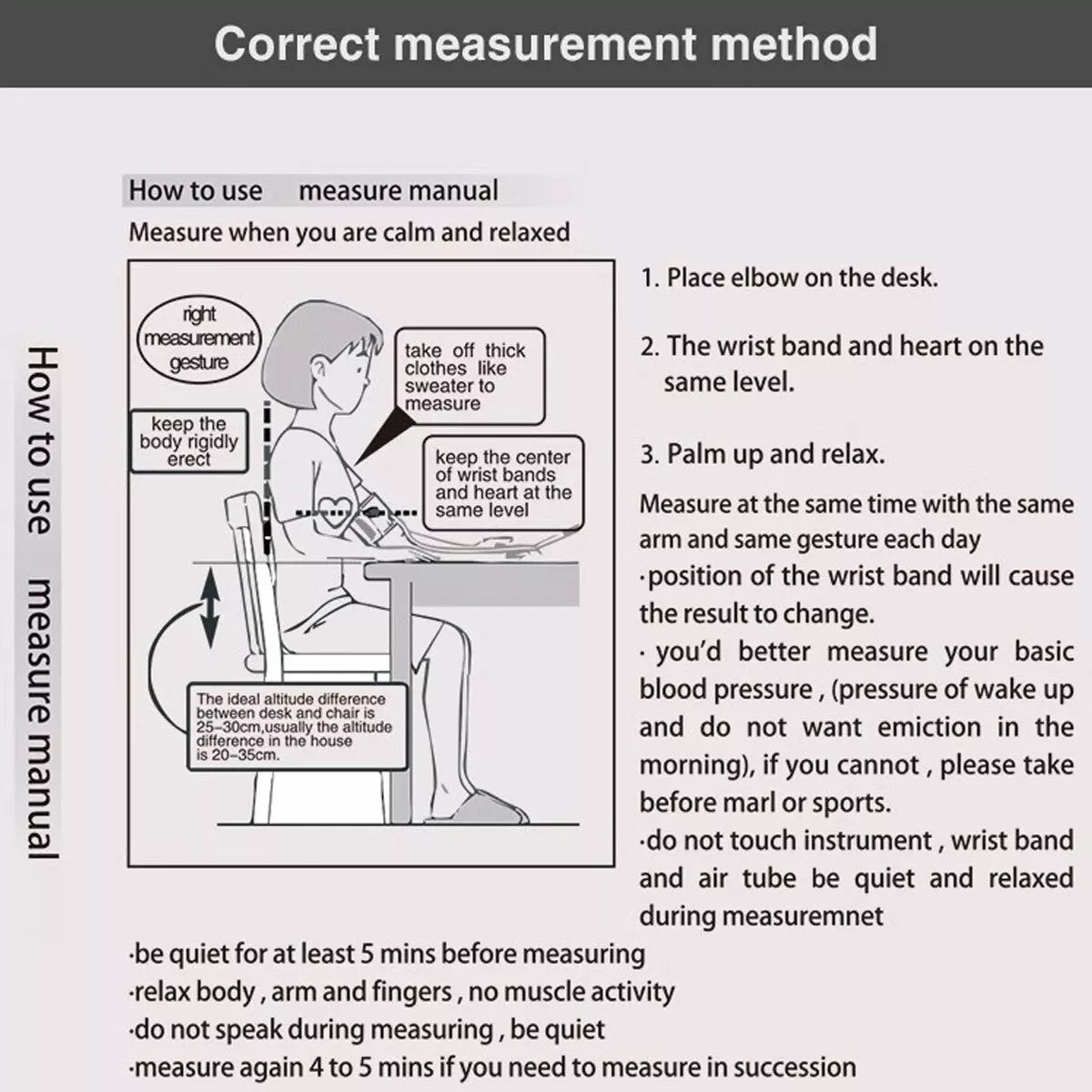 Correct measurement method

How to use measure manual

How to use measure manual

Measure when you are calm and relaxed

right measurement gesture

keep the body rigidly erect

take off thick clothes like sweater to measure

keep the center of wrist bands and heart at the same level

The ideal altitude difference between desk and chair is 25–30cm,usually the altitude difference in the house is 20–35cm.

1. Place elbow on the desk.

2. The wrist band and heart on the same level.

3. Palm up and relax.

Measure at the same time with the same arm and same gesture each day

·position of the wrist band will cause the result to change.

· you'd better measure your basic blood pressure , (pressure of wake up and do not want emiction in the morning), if you cannot , please take before marl or sports.

·do not touch instrument , wrist band and air tube be quiet and relaxed during measuremnet

·be quiet for at least 5 mins before measuring
·relax body , arm and fingers , no muscle activity
·do not speak during measuring , be quiet
·measure again 4 to 5 mins if you need to measure in succession